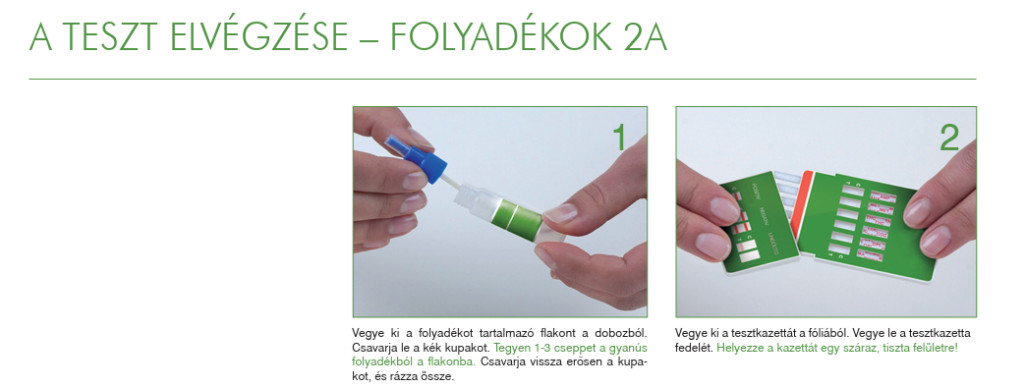 A TESZT ELVÉGZÉSE – FOLYADÉKOK 2A

1

Vegye ki a folyadékot tartalmazó flakont a dobozból. Csavarja le a kék kupakot. Tegyen 1-3 cseppet a gyanús folyadékból a flakonba. Csavarja vissza erősen a kupakot, és rázza össze.

2

Vegye ki a tesztkazettát a fóliából. Vegye le a tesztkazetta fedelét. Helyezze a kazettát egy száraz, tiszta felületre!